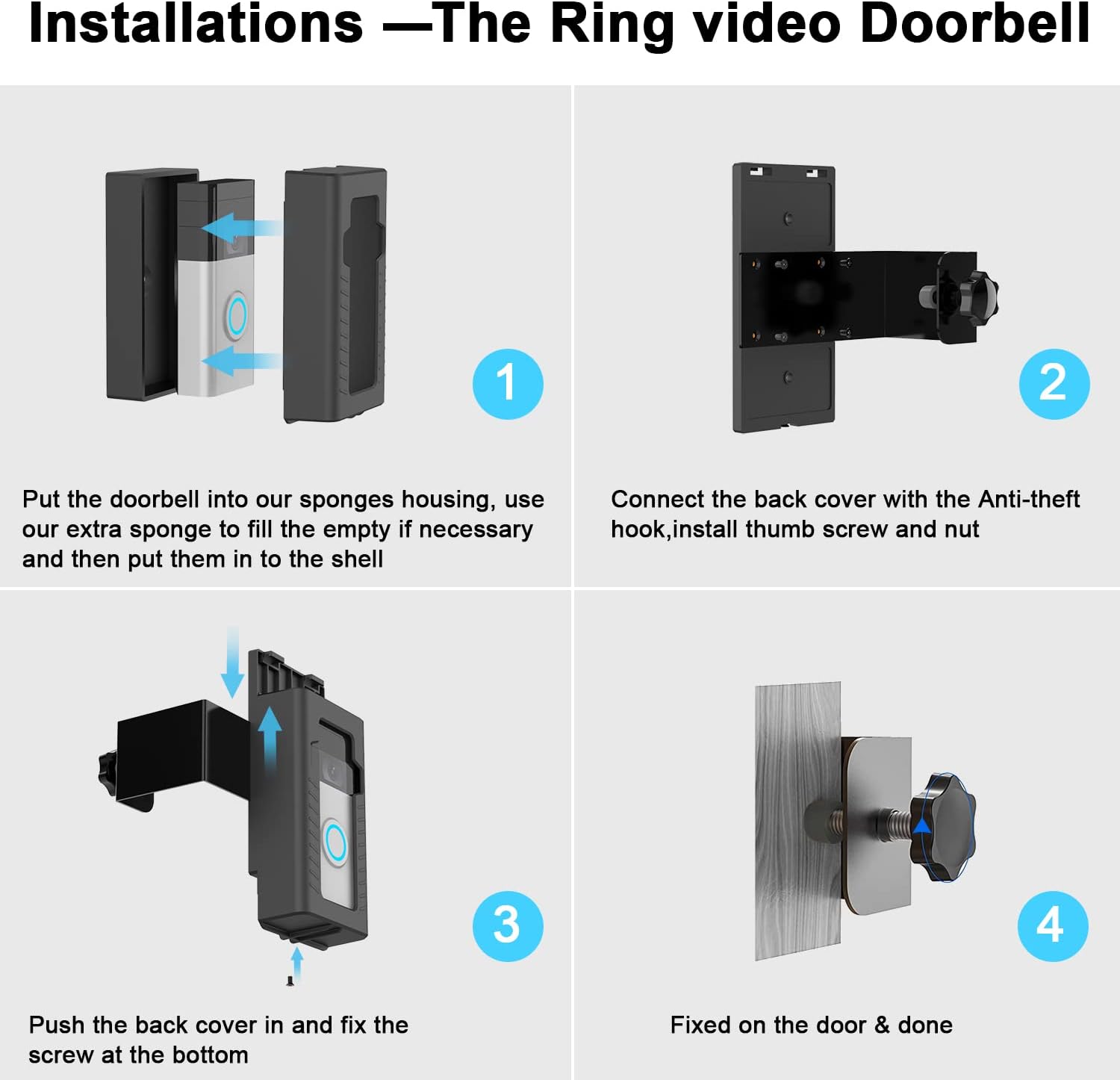 Installations —The Ring video Doorbell

1

Put the doorbell into our sponges housing, use our extra sponge to fill the empty if necessary and then put them in to the shell

2

Connect the back cover with the Anti-theft hook,install thumb screw and nut

3

Push the back cover in and fix the screw at the bottom

4

Fixed on the door & done