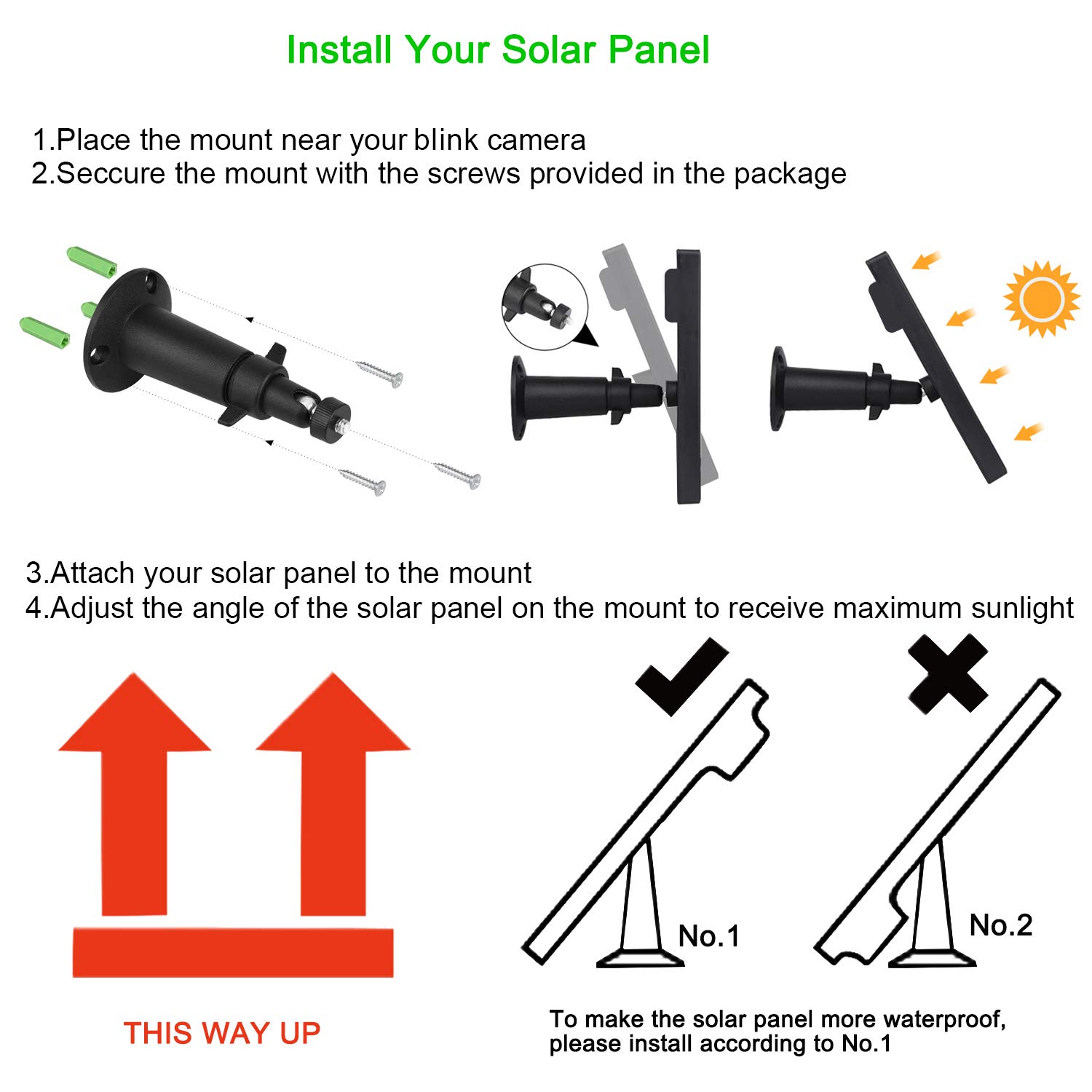 Install Your Solar Panel

1.Place the mount near your blink camera
2.Seccure the mount with the screws provided in the package

3.Attach your solar panel to the mount
4.Adjust the angle of the solar panel on the mount to receive maximum sunlight

THIS WAY UP

No.1

No.2

To make the solar panel more waterproof, please install according to No.1