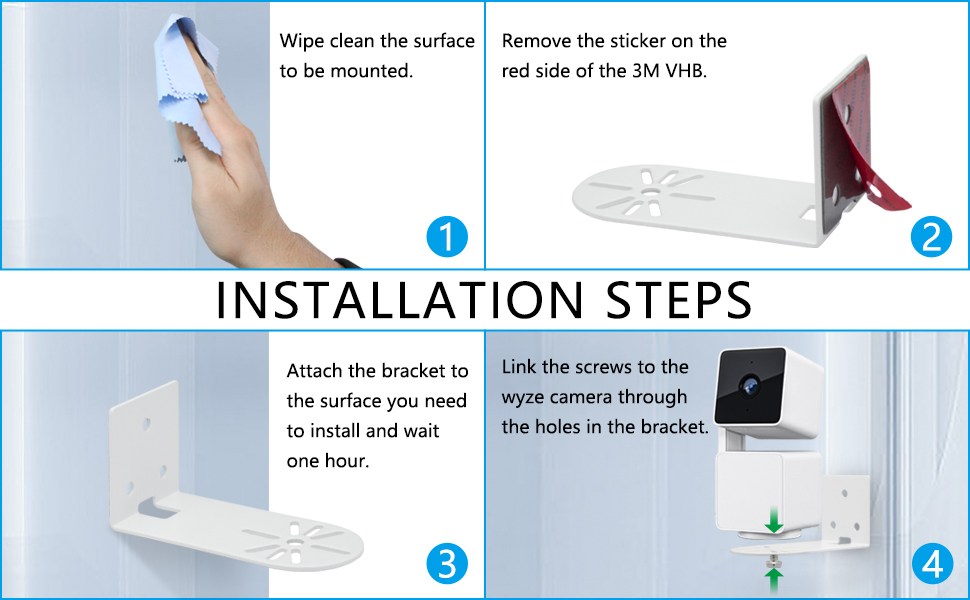 Wipe clean the surface to be mounted.

1

Remove the sticker on the red side of the 3M VHB.

2

INSTALLATION STEPS

Attach the bracket to the surface you need to install and wait one hour.

3

Link the screws to the wyze camera through the holes in the bracket.

4