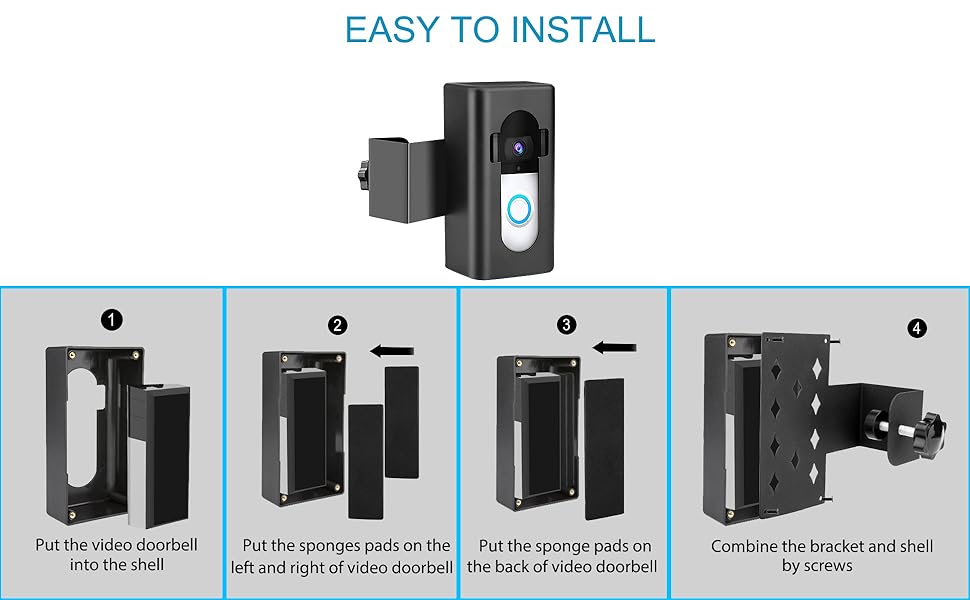 EASY TO INSTALL

1
Put the video doorbell into the shell

2
Put the sponges pads on the left and right of video doorbell

3
Put the sponge pads on the back of video doorbell

4
Combine the bracket and shell by screws