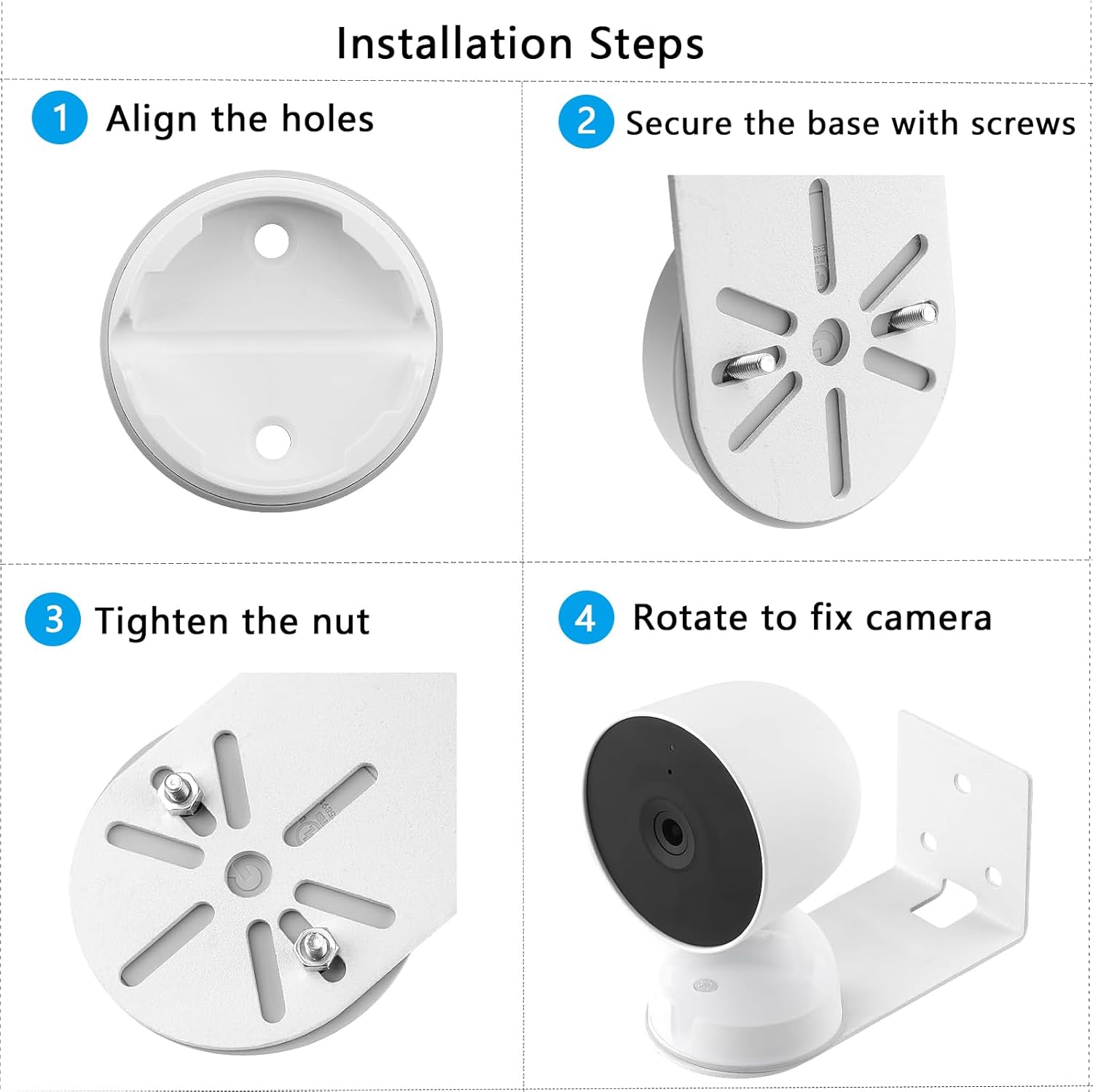 Installation Steps

1 Align the holes

2 Secure the base with screws

3 Tighten the nut

4 Rotate to fix camera