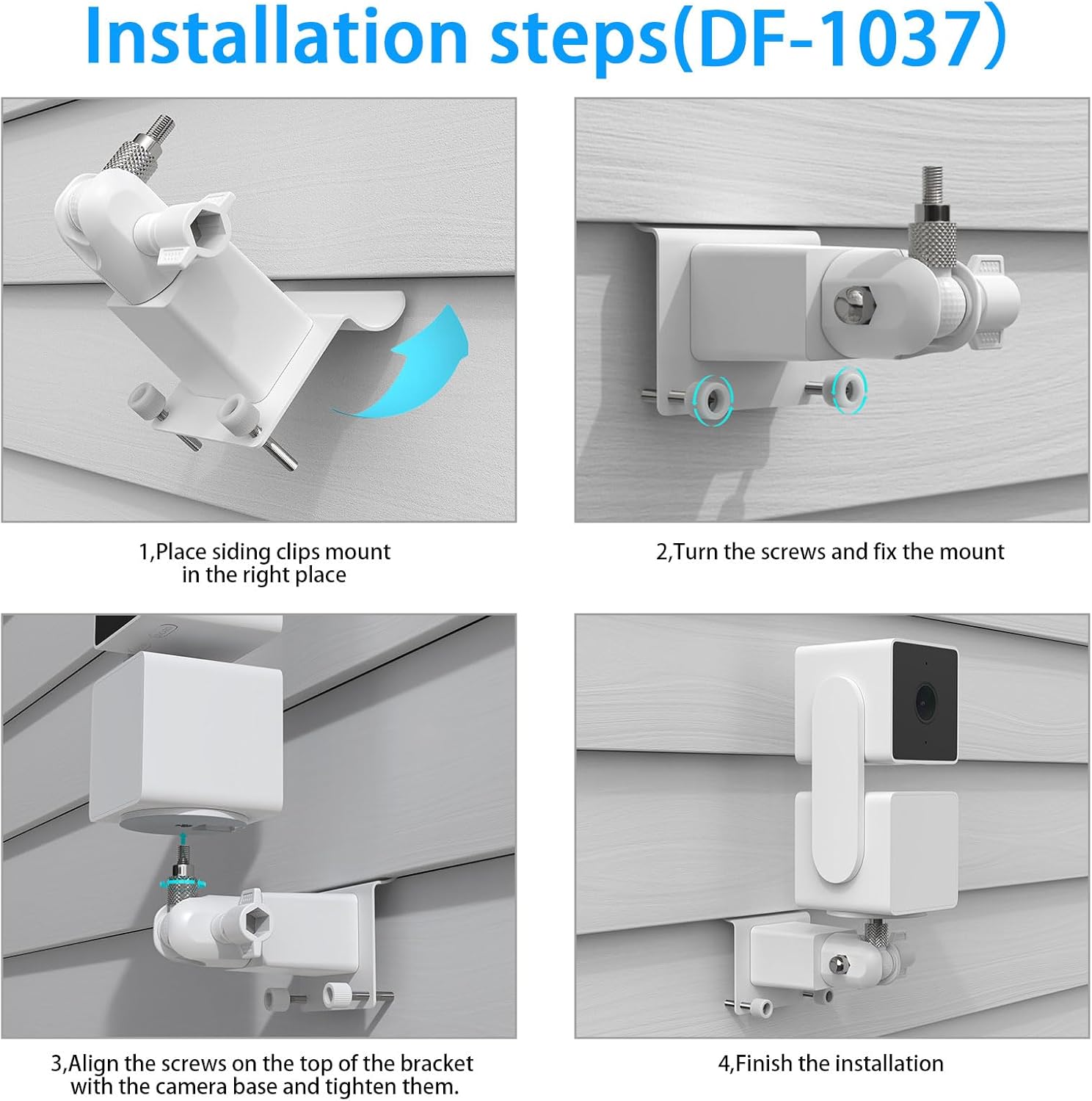 Installation steps(DF-1037)

1,Place siding clips mount in the right place

2,Turn the screws and fix the mount

3,Align the screws on the top of the bracket with the camera base and tighten them.

4,Finish the installation