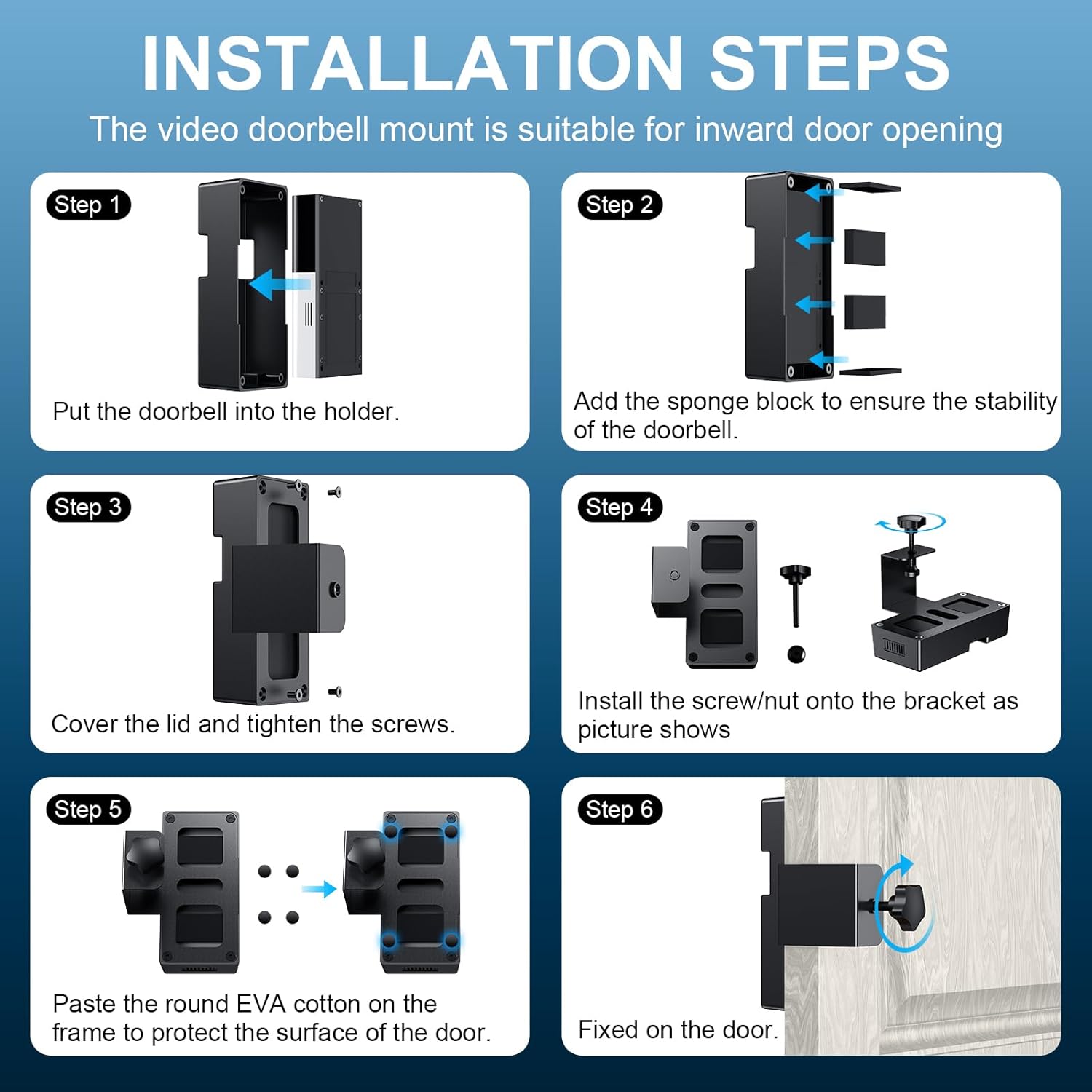 INSTALLATION STEPS

The video doorbell mount is suitable for inward door opening

Step 1

Put the doorbell into the holder.

Step 2

Add the sponge block to ensure the stability of the doorbell.

Step 3

Cover the lid and tighten the screws.

Step 4

Install the screw/nut onto the bracket as picture shows

Step 5

Paste the round EVA cotton on the frame to protect the surface of the door.

Step 6

Fixed on the door.