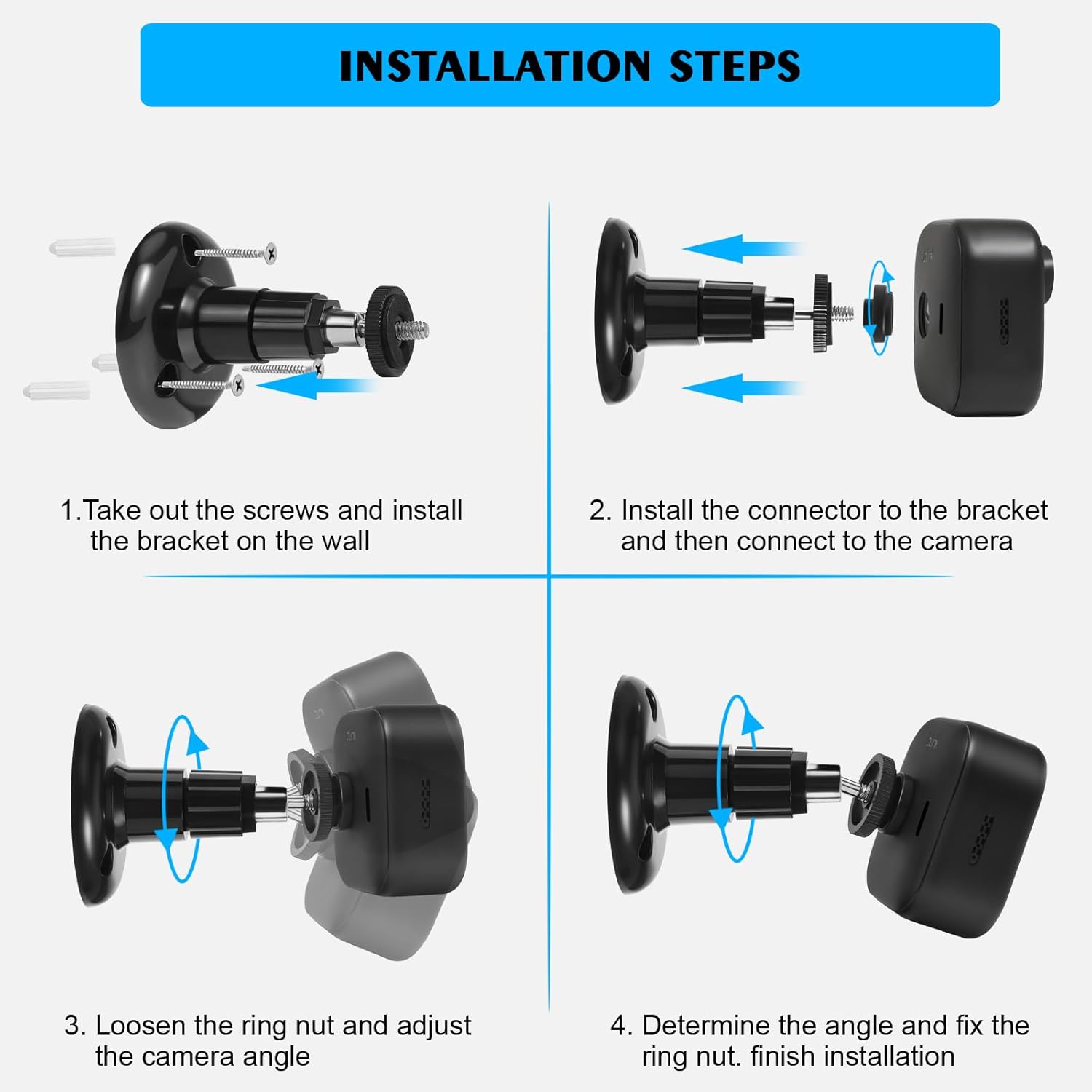 INSTALLATION STEPS

1.Take out the screws and install the bracket on the wall

2. Install the connector to the bracket and then connect to the camera

3. Loosen the ring nut and adjust the camera angle

4. Determine the angle and fix the ring nut. finish installation