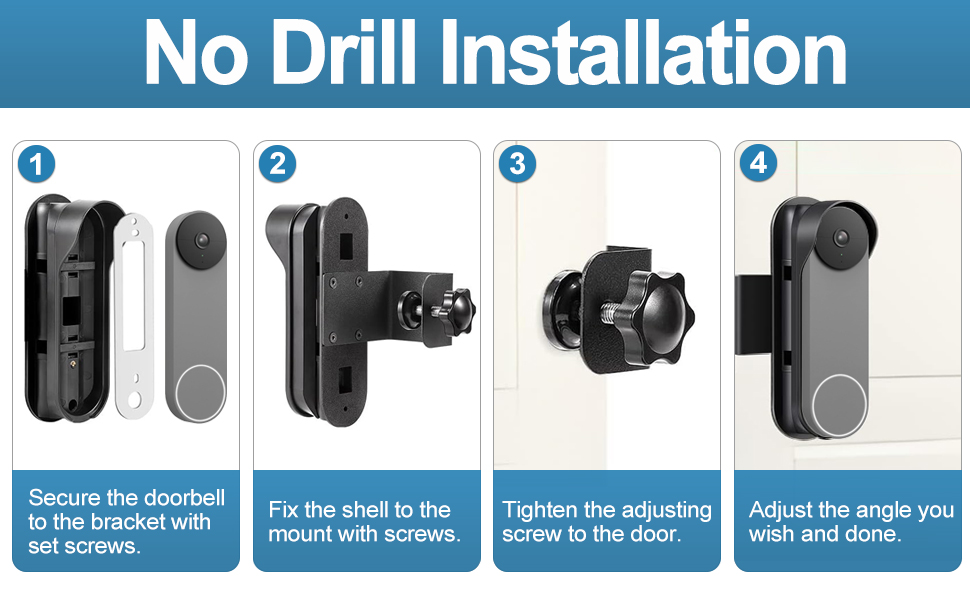 No Drill Installation

1

Secure the doorbell to the bracket with set screws.

2

Fix the shell to the mount with screws.

3

Tighten the adjusting screw to the door.

4

Adjust the angle you wish and done.