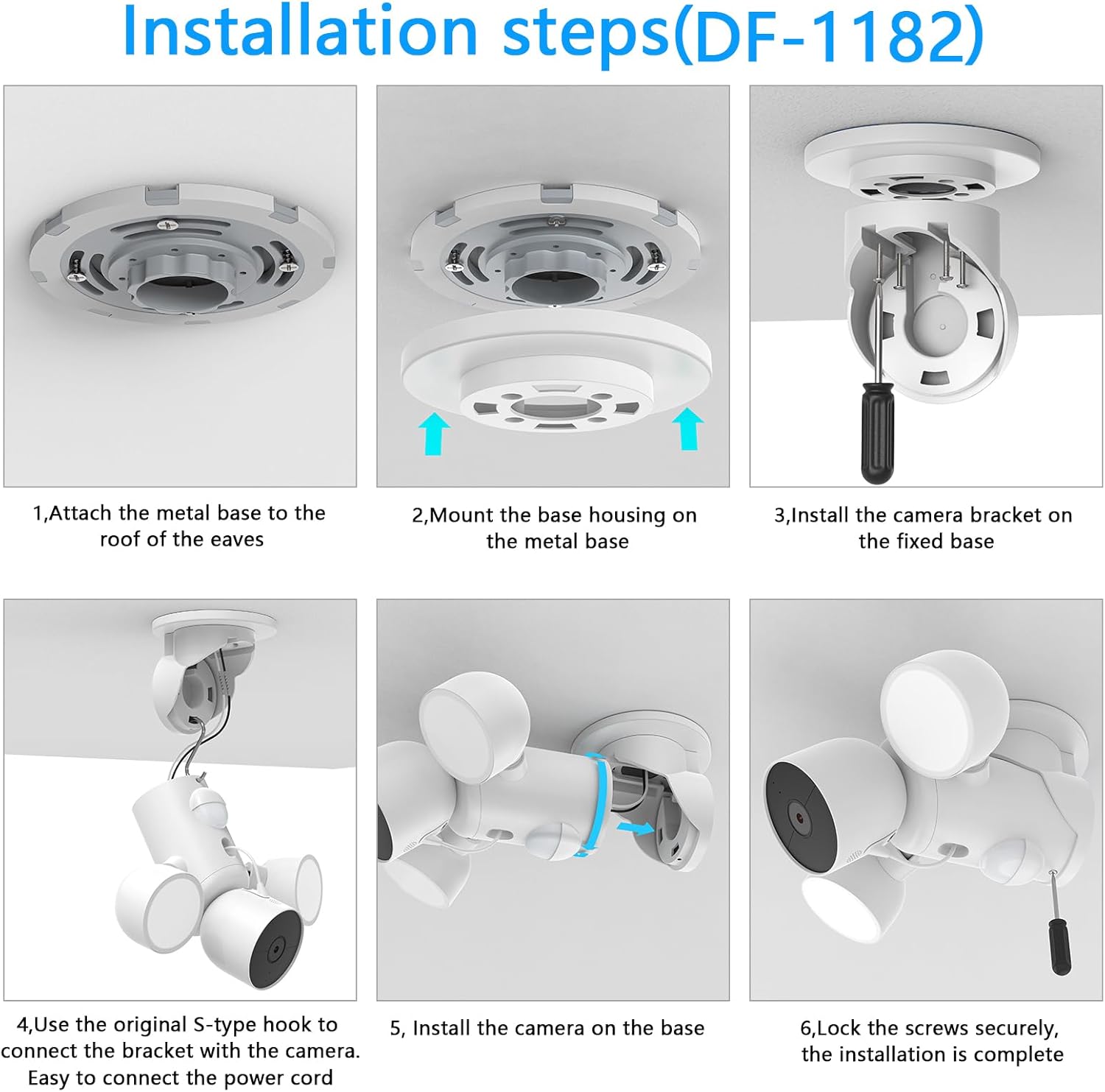 Installation steps(DF-1182)

1,Attach the metal base to the roof of the eaves

2,Mount the base housing on the metal base

3,Install the camera bracket on the fixed base

4,Use the original S-type hook to connect the bracket with the camera. Easy to connect the power cord

5, Install the camera on the base

6,Lock the screws securely, the installation is complete