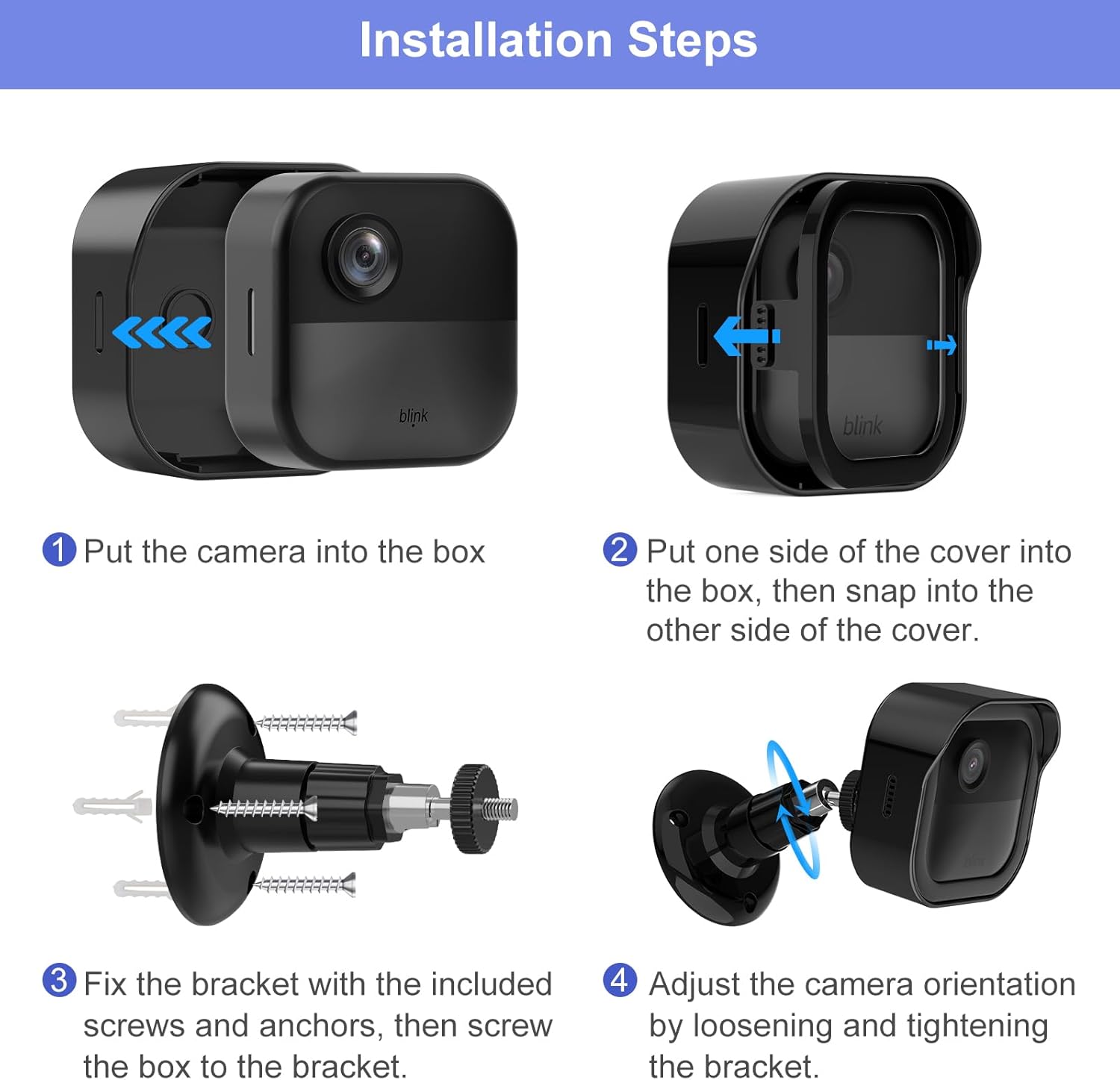 Installation Steps

blink

blink

1 Put the camera into the box

2 Put one side of the cover into the box, then snap into the other side of the cover.

3 Fix the bracket with the included screws and anchors, then screw the box to the bracket.

4 Adjust the camera orientation by loosening and tightening the bracket.