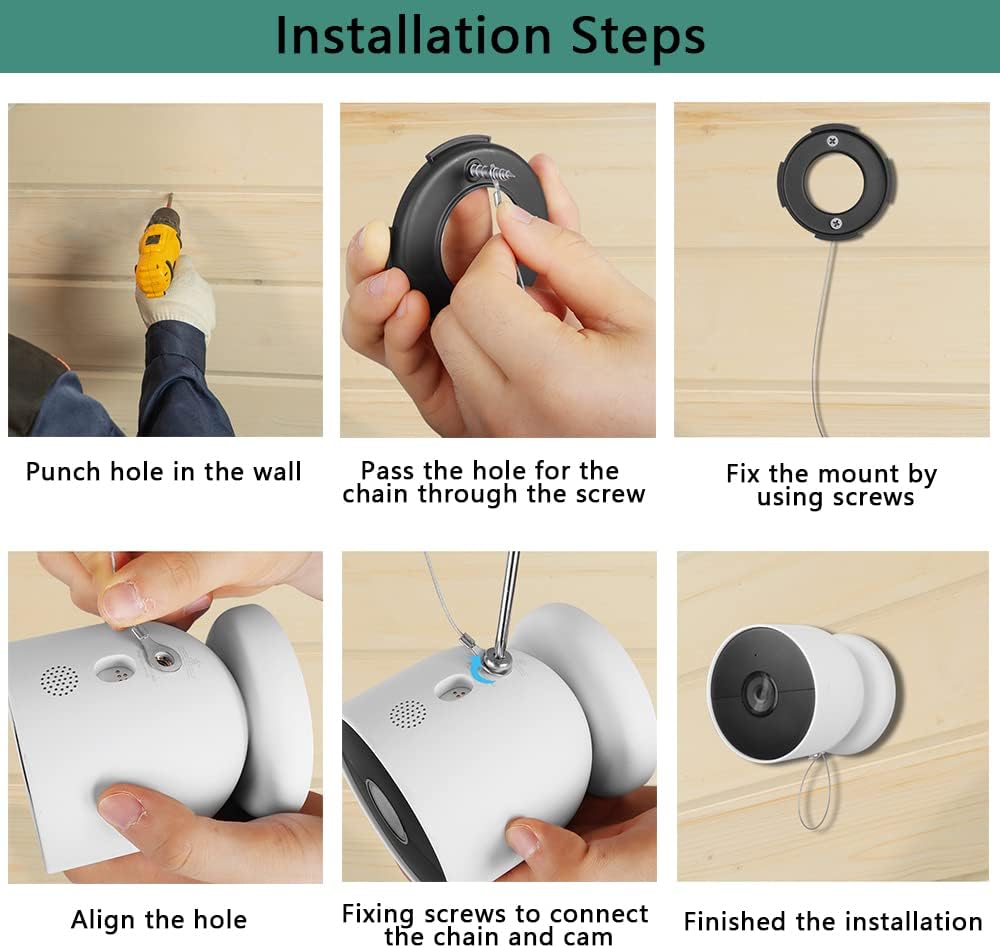 Installation Steps

Punch hole in the wall

Pass the hole for the chain through the screw

Fix the mount by using screws

Align the hole

Fixing screws to connect the chain and cam

Finished the installation