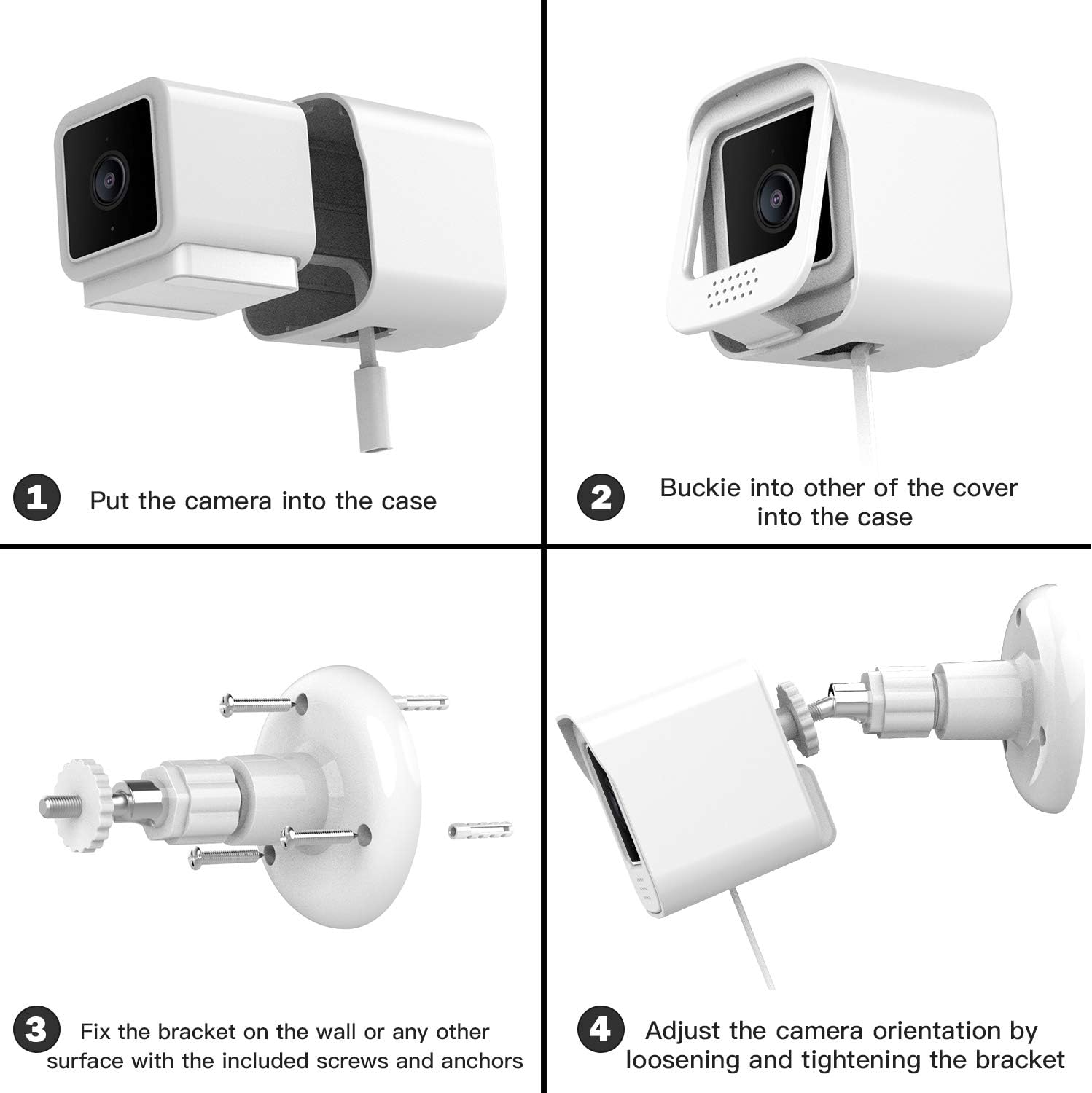 1 Put the camera into the case

2 Buckie into other of the cover into the case

3 Fix the bracket on the wall or any other surface with the included screws and anchors

4 Adjust the camera orientation by loosening and tightening the bracket