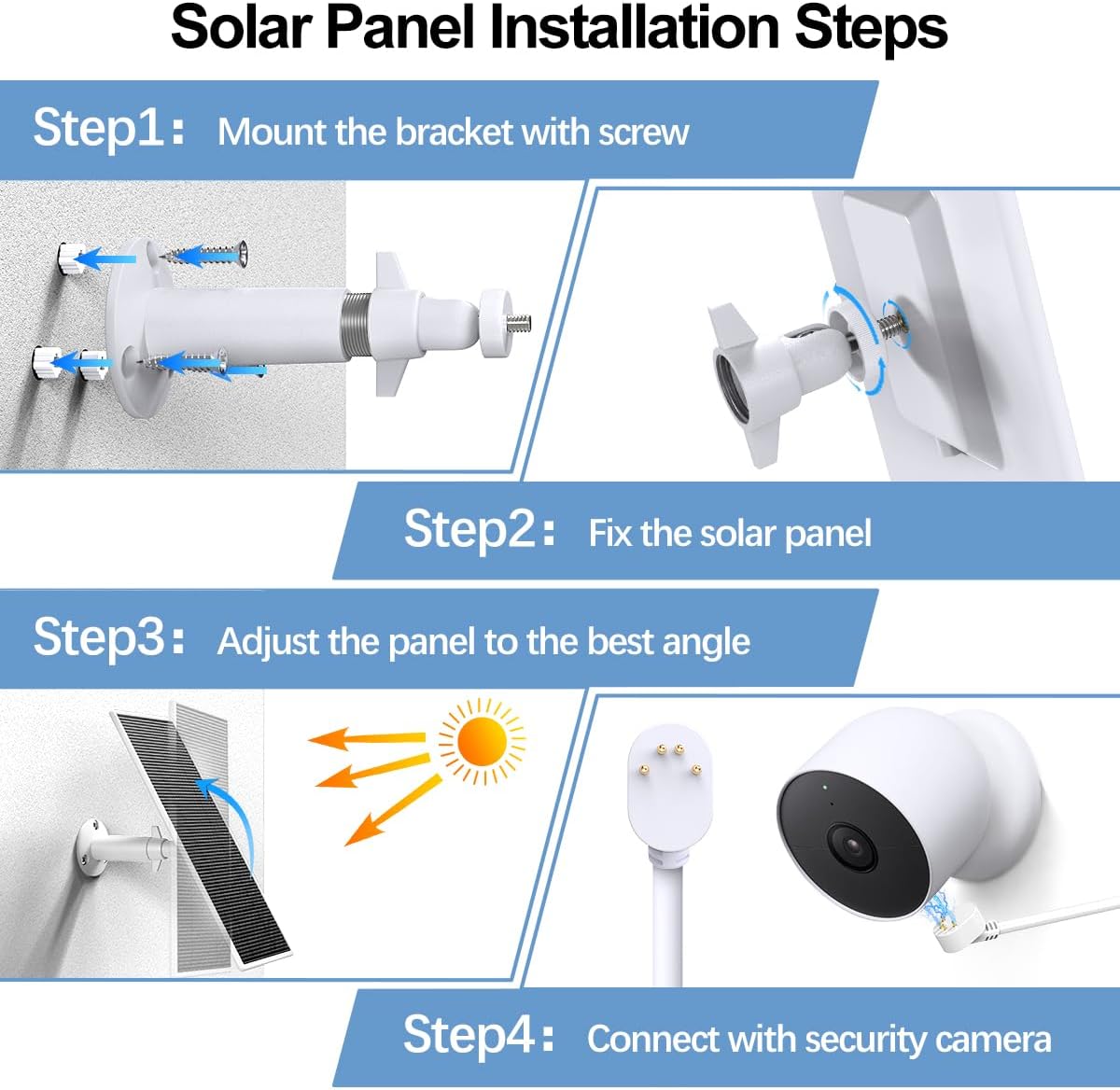 Solar Panel Installation Steps

Step1： Mount the bracket with screw

Step2： Fix the solar panel

Step3： Adjust the panel to the best angle

Step4： Connect with security camera